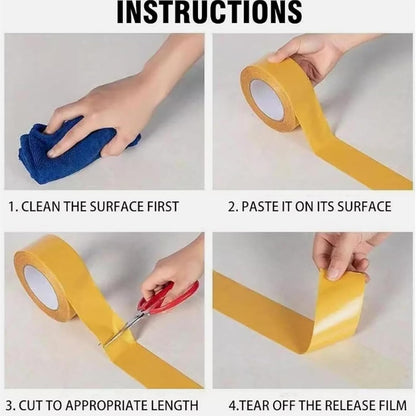 INSTRUCTIONS

1. CLEAN THE SURFACE FIRST

2. PASTE IT ON ITS SURFACE

3. CUT TO APPROPRIATE LENGTH

4.TEAR OFF THE RELEASE FILM